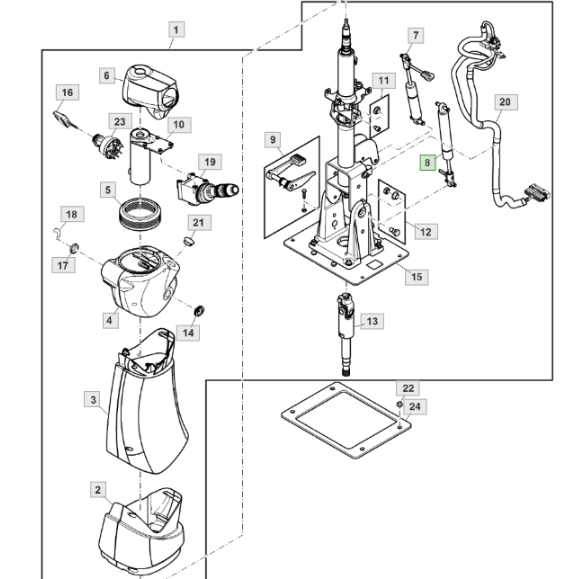 1
6
16
23
10
19
5
18
21
17
4
14
3
2
7
11
20
9
8
12
15
13
22
24