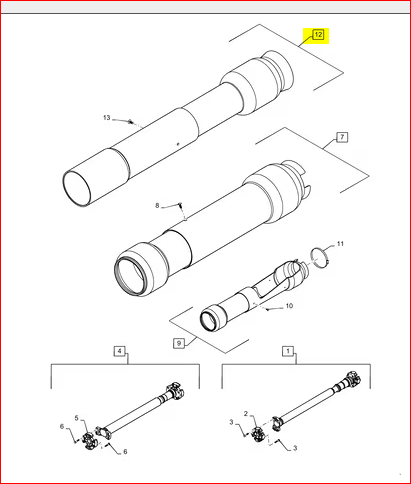 12
13
7
8
11
10
9
4
1
5
6
6
2
3
3