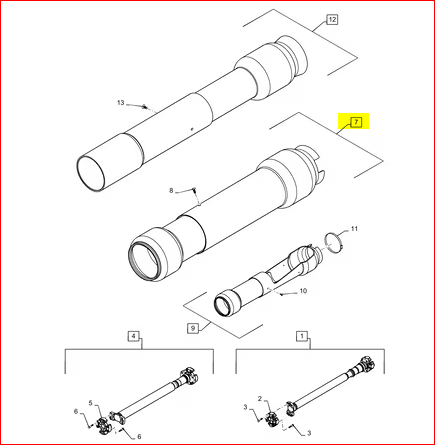 12
13
7
8
11
10
9
4
1
5
6
6
2
3
3