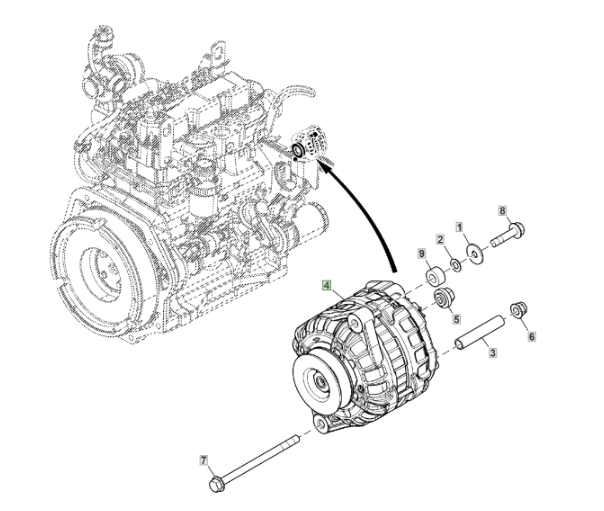 8
1
2
9
4
5
6
3
7