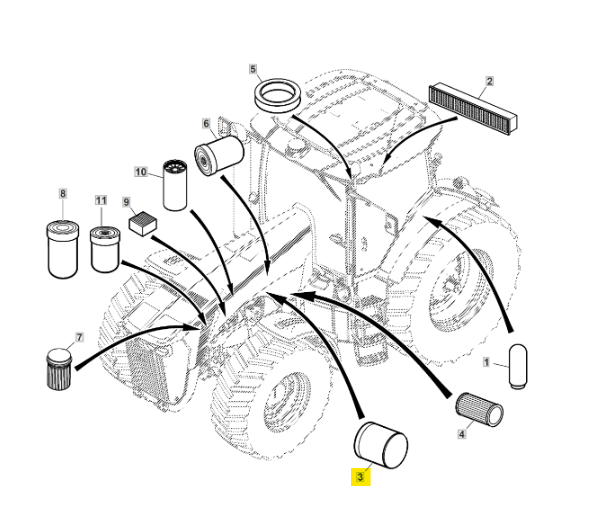 5
2
6
10
8
11
9
7
1
4
3