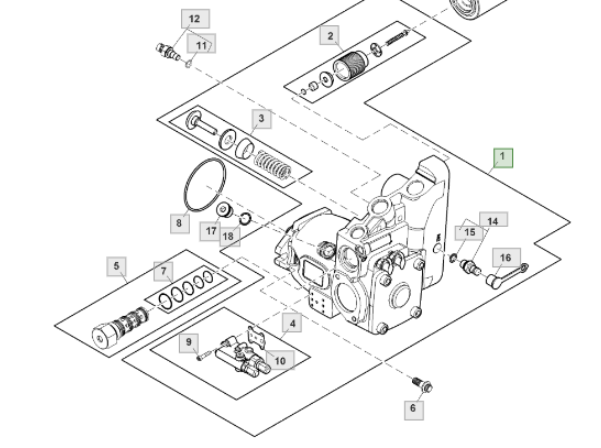 12
11
2
3
1
8
17
18
14
15
16
5
7
4
9
10
6