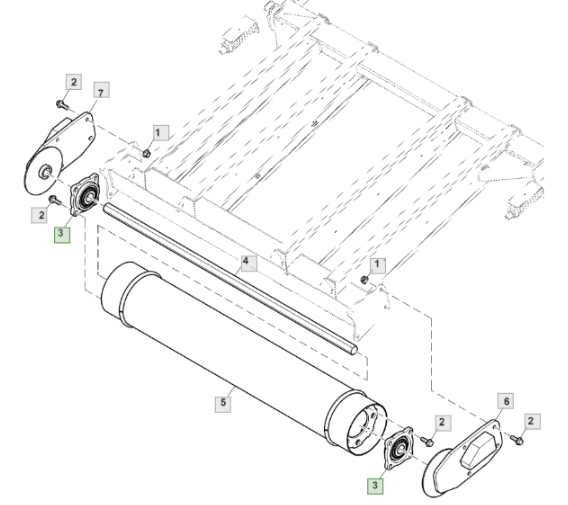 2
7
1
2
3
4
1
5
6
2
2
3