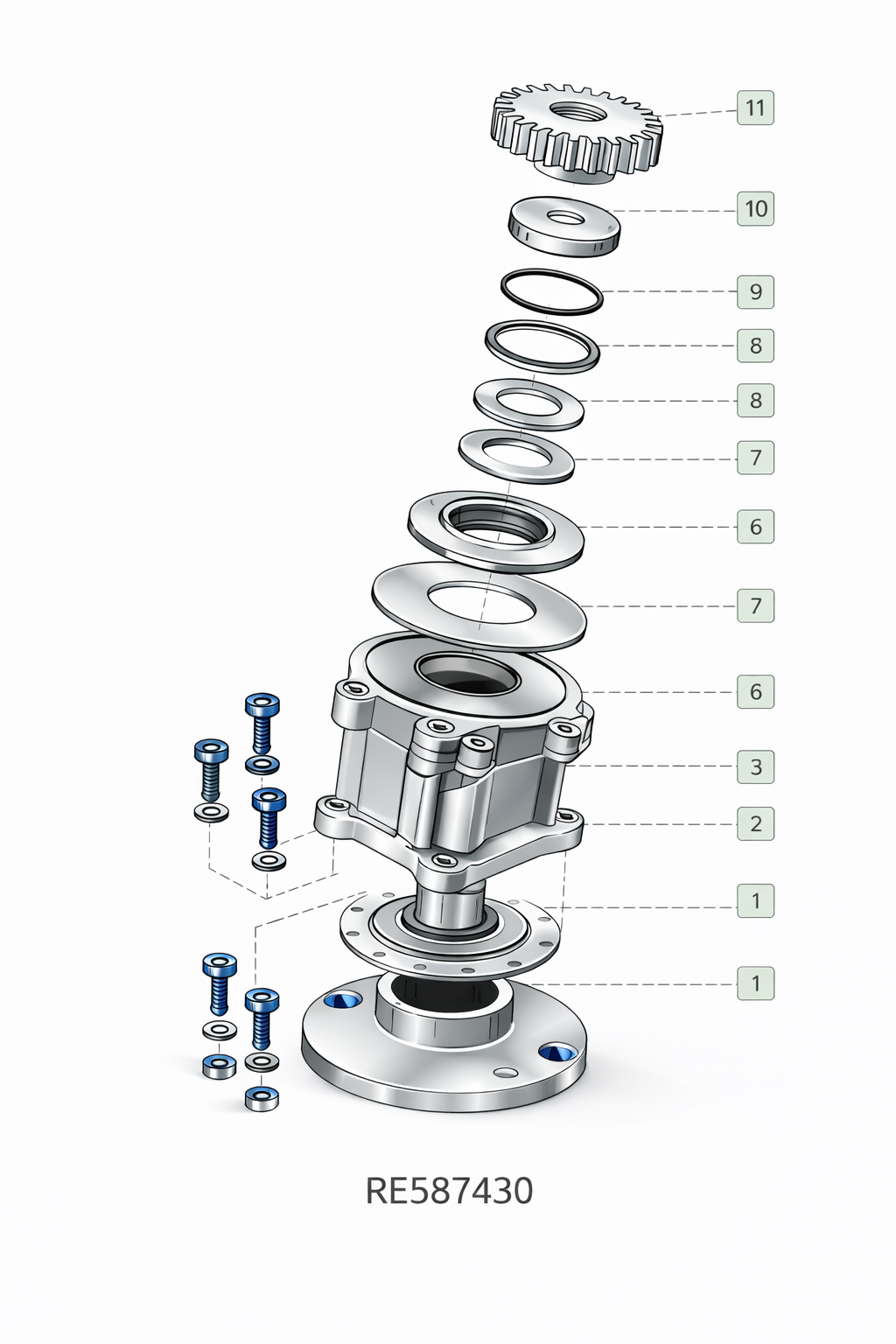 11
10
9
8
8
7
6
7
6
3
2
1
1

RE587430