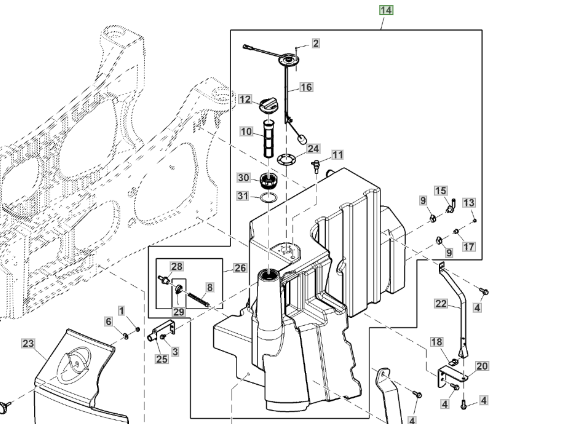 14
2
16
12
10
24
11
30
31
15
9
13
9
17
28
26
8
29
1
6
23
25
3
22
4
18
20
4
4
4