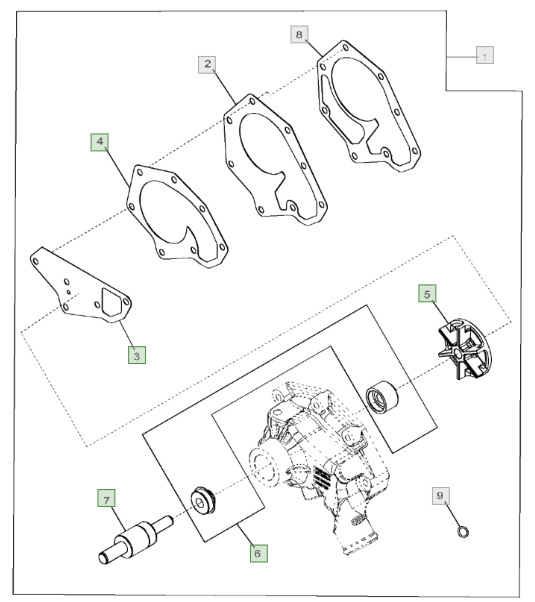 8
1
2
4
5
3
9
7
6