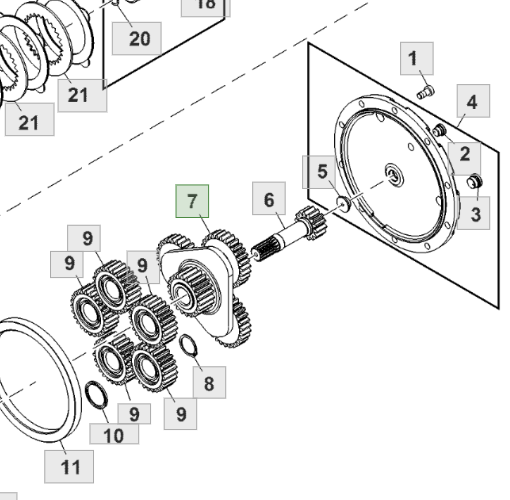 18
20
21
21
1
4
2
5
3
6
7
9
9
9
8
9
9
10
11