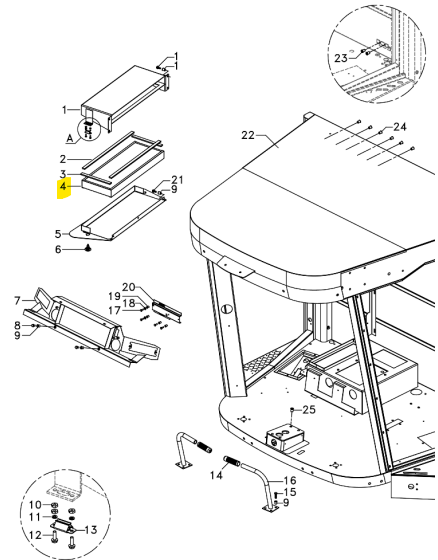 1
1
1
A
2
3
4
21
9
5
6
23
22
24
7
8
9
20
19
18
17
25
14
16
15
9
10
11
12
13