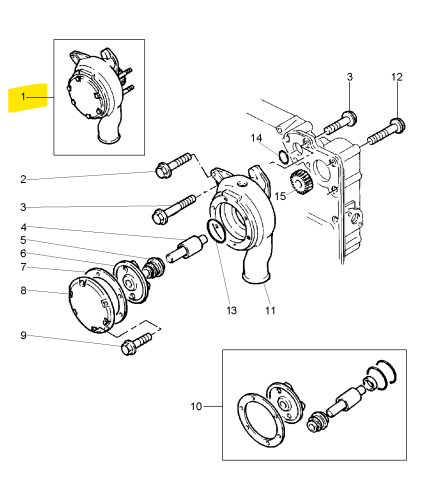 1
3
12
14
2
15
3
4
5
6
7
8
13
11
9
10