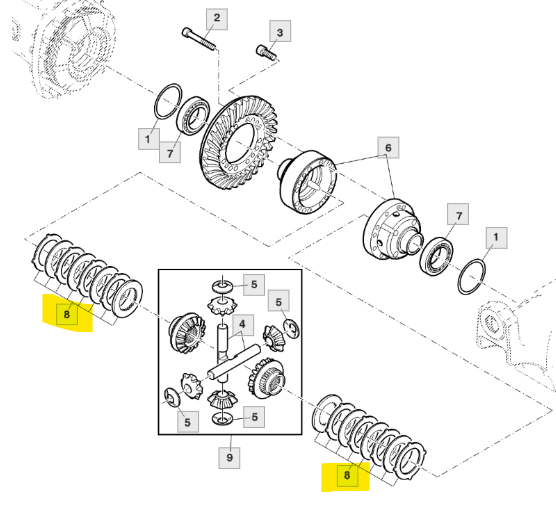 2
3
1
7
6
7
1
8
5
5
4
5
5
9
8